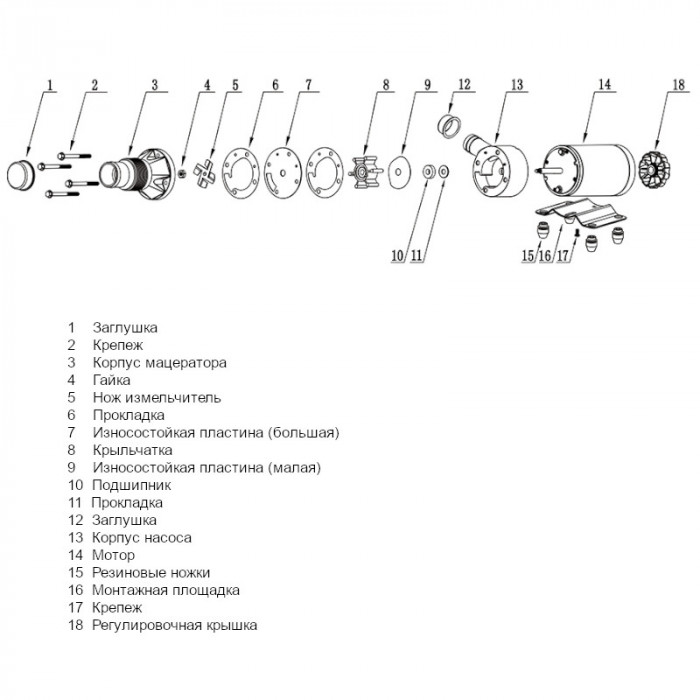 1 2 3 4 5 6 7 8 9 12 13 14 18

10 11

15 16 17

1 Заглушка
2 Крепеж
3 Корпус мацератора
4 Гайка
5 Нож измельчитель
6 Прокладка
7 Износостойкая пластина (большая)
8 Крыльчатка
9 Износостойкая пластина (малая)
10 Подшипник
11 Прокладка
12 Заглушка
13 Корпус насоса
14 Мотор
15 Резиновые ножки
16 Монтажная площадка
17 Крепеж
18 Регулировочная крышка