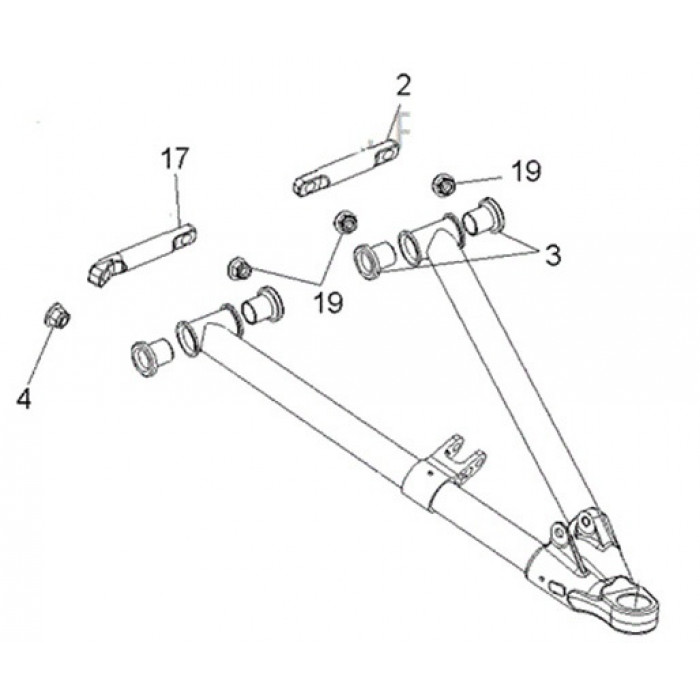 2
17
19
3
19
4