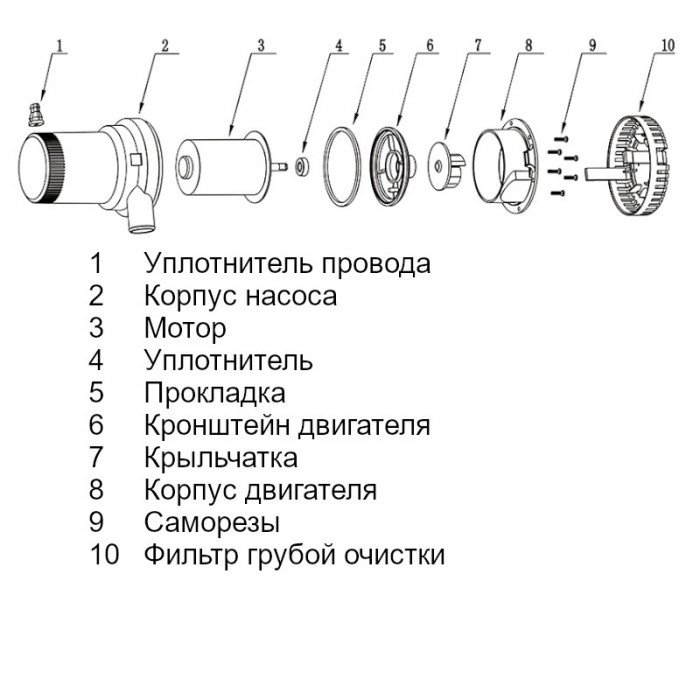 1 2 3 4 5 6 7 8 9 10

1 Уплотнитель провода
2 Корпус насоса
3 Мотор
4 Уплотнитель
5 Прокладка
6 Кронштейн двигателя
7 Крыльчатка
8 Корпус двигателя
9 Саморезы
10 Фильтр грубой очистки