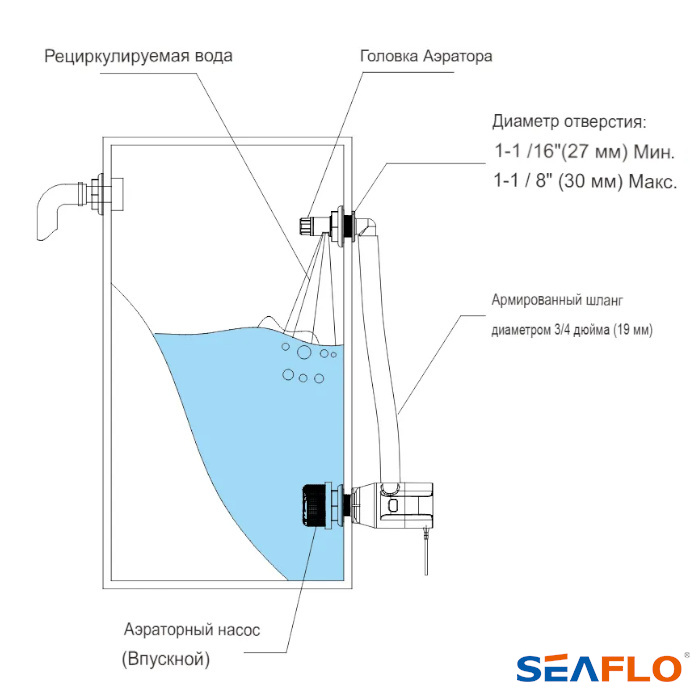 Рециркулируемая вода

Головка Аэратора

Диаметр отверстия:
1-1 /16"(27 мм) Мин.
1-1 / 8" (30 мм) Макс.

Армированный шланг
диаметром 3/4 дюйма (19 мм)

Аэраторный насос
(Впускной)

SEAFLO®