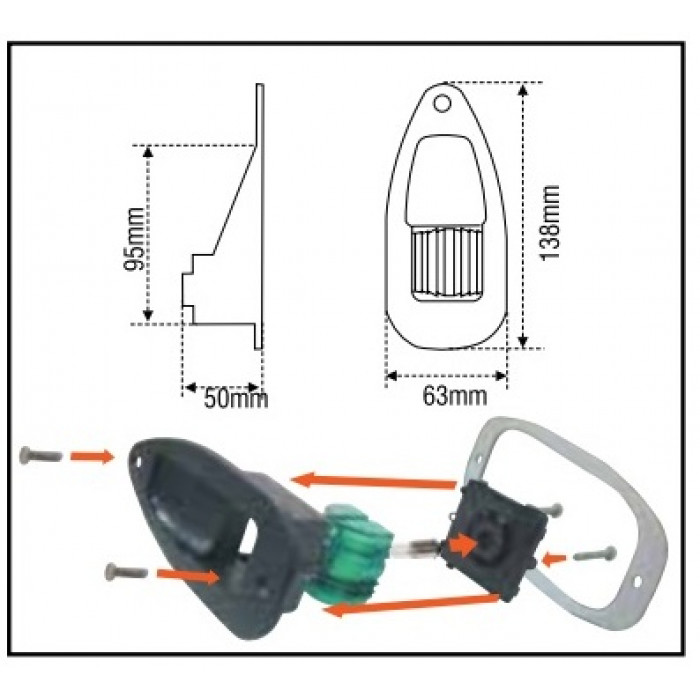 95mm
50mm
138mm
63mm