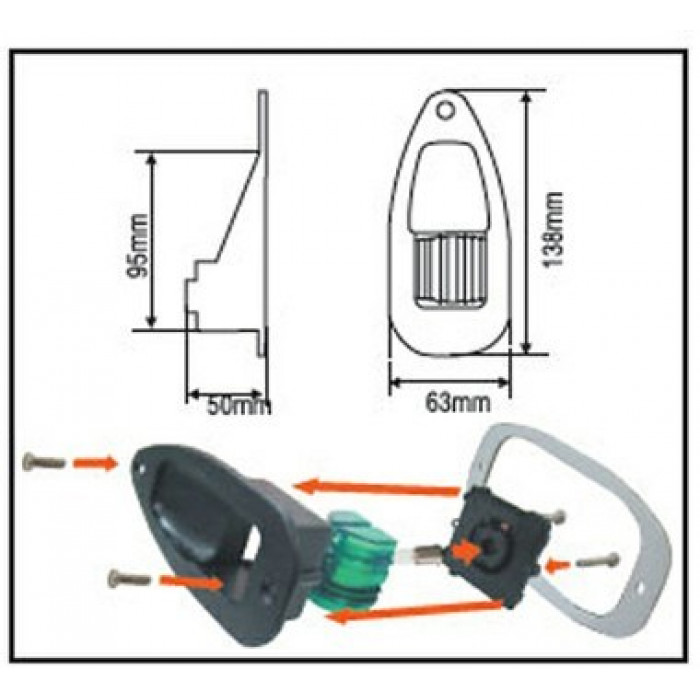 95mm

50mm

138mm

63mm