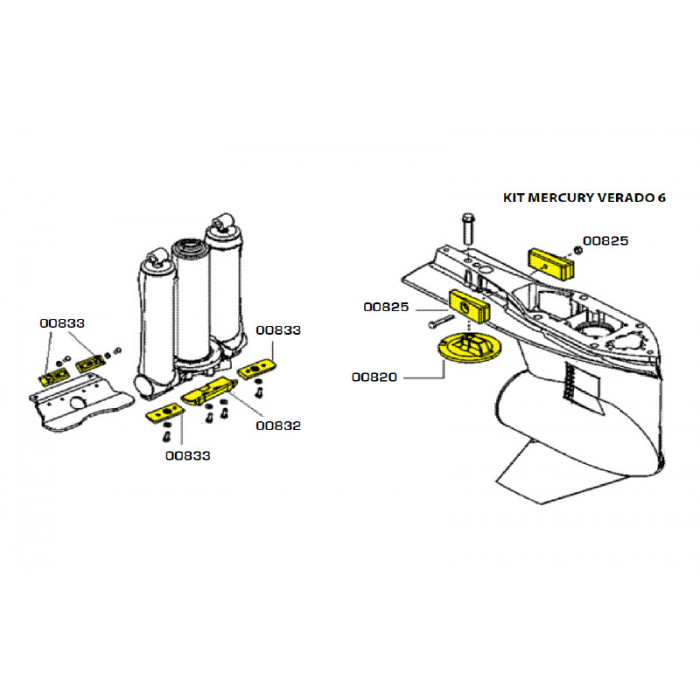 KIT MERCURY VERADO 6

00833

00833

00832

00833

00825

00825

00820