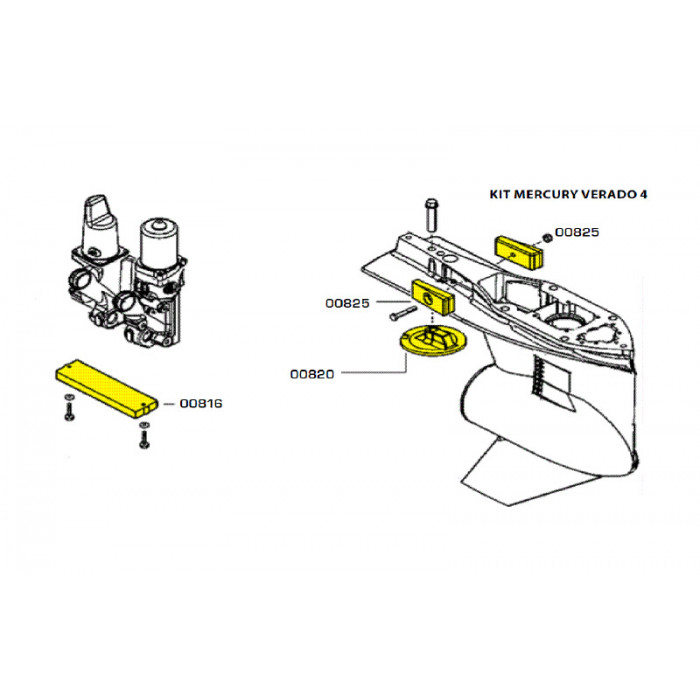 KIT MERCURY VERADO 4

00825

00825

00820

00816