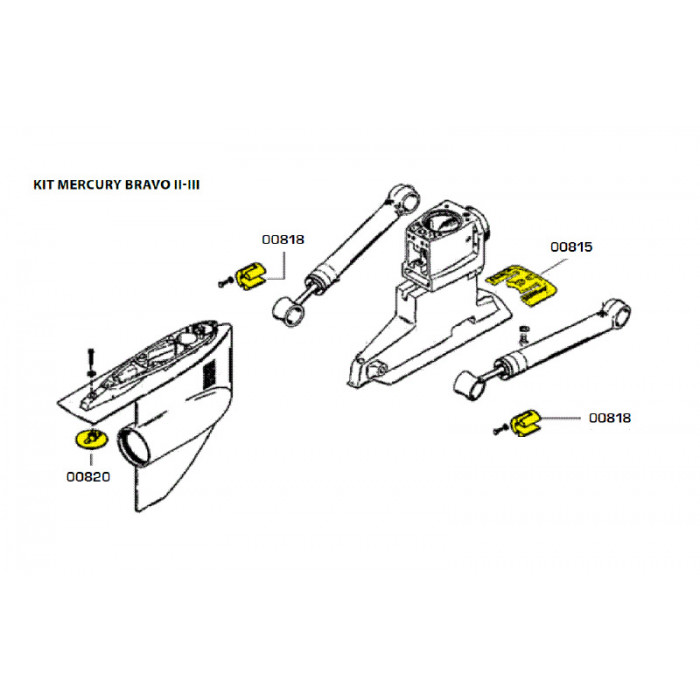 KIT MERCURY BRAVO II-III

00818

00815

00818

00820