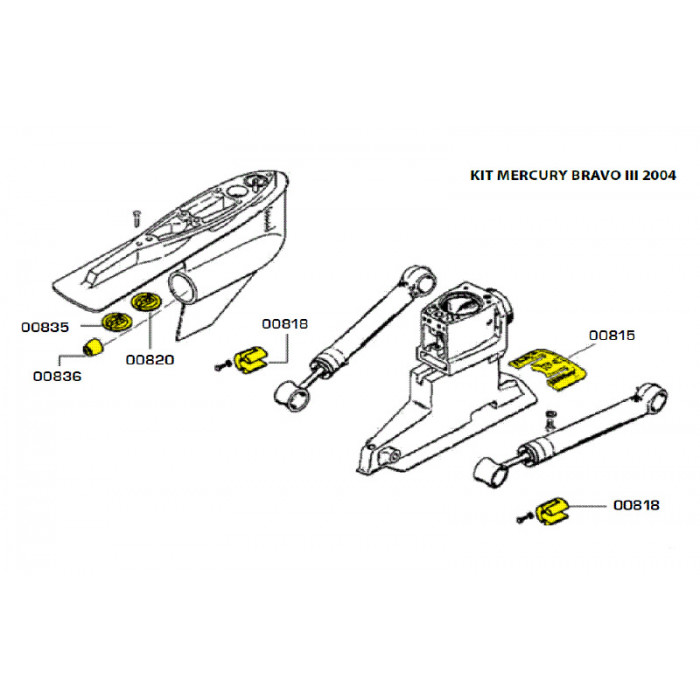 KIT MERCURY BRAVO III 2004

00835

00836

00820

00818

00815

00818