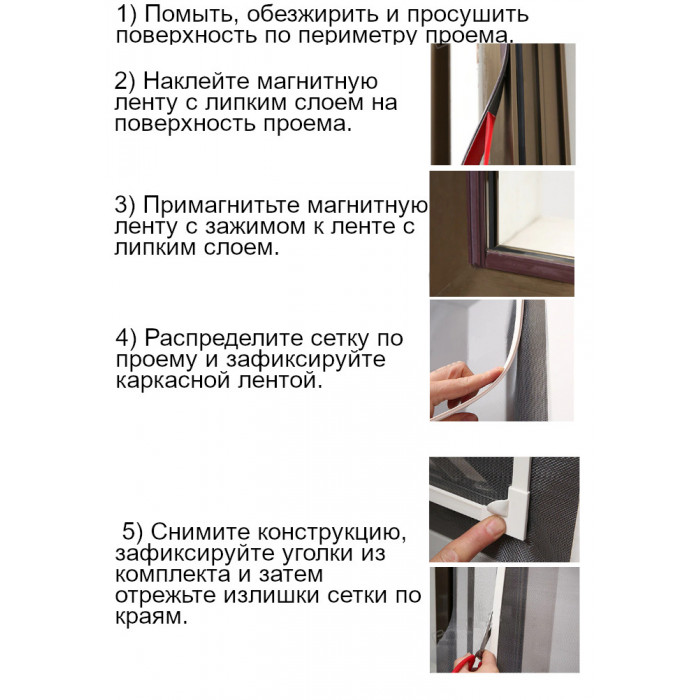 1) Помыть, обезжирить и просушить поверхность по периметру проема.

2) Наклейте магнитную ленту с липким слоем на поверхность проема.

3) Примагнитьте магнитную ленту с зажимом к ленте с липким слоем.

4) Распределите сетку по проему и зафиксируйте каркасной лентой.

5) Снимите конструкцию, зафиксируйте уголки из комплекта и затем отрежьте излишки сетки по краям.