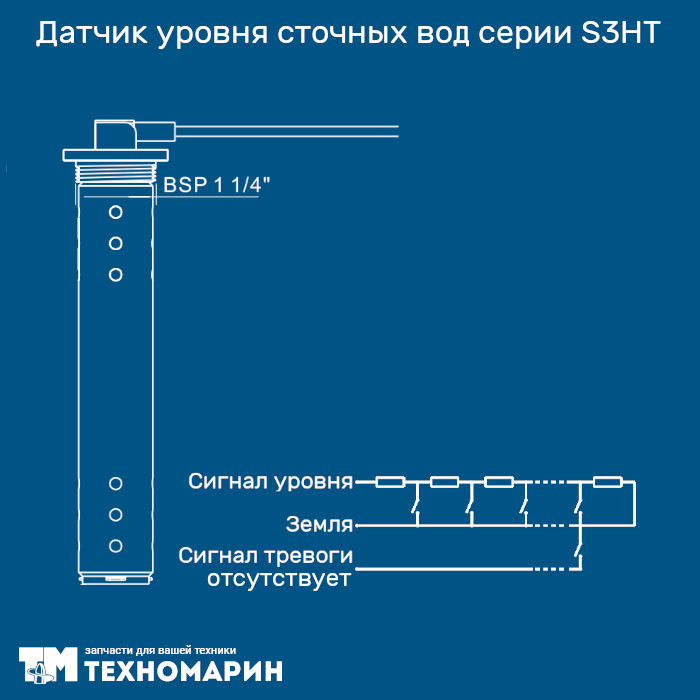 Датчик уровня сточных вод серии S3HT

BSP 1 1/4"

Сигнал уровня

Земля

Сигнал тревоги отсутствует

ТМ запчасти для вашей техники ТЕХНОМАРИН