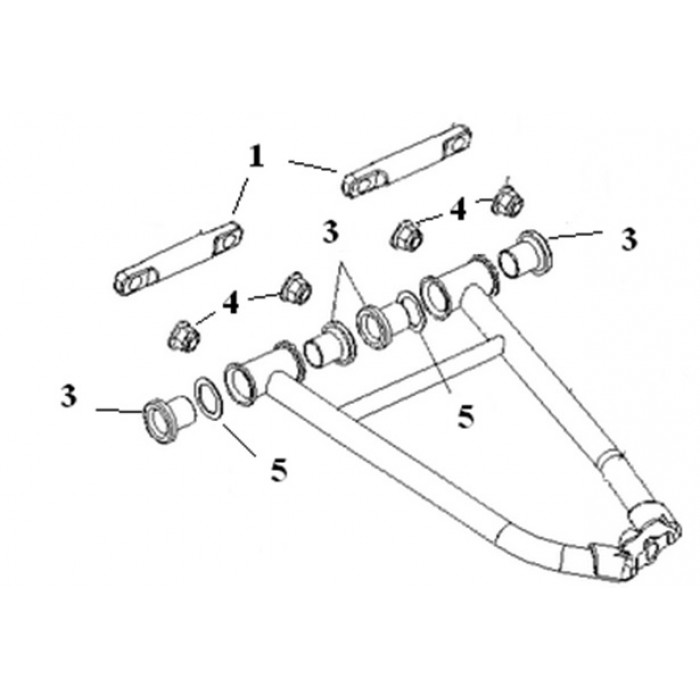 1
4
3
3
4
3
5
5