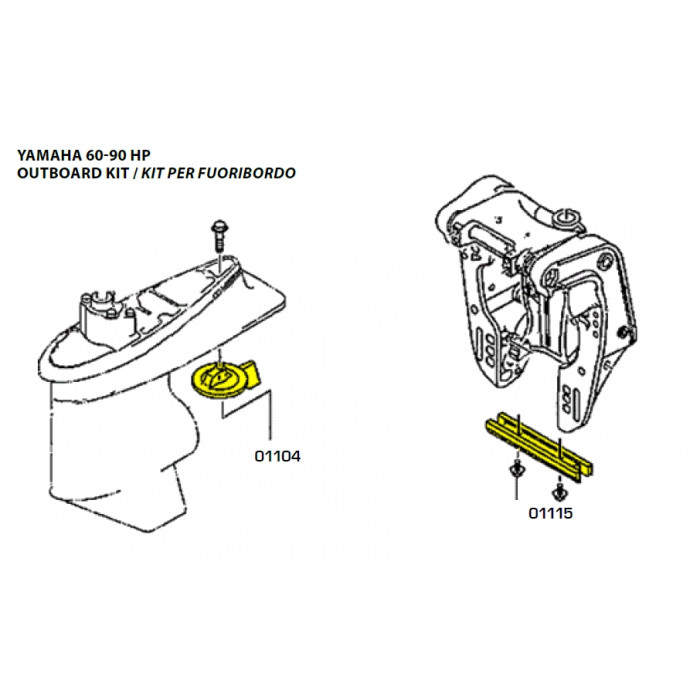 YAMAHA 60-90 HP
OUTBOARD KIT / KIT PER FUORIBORDO

01104

01115