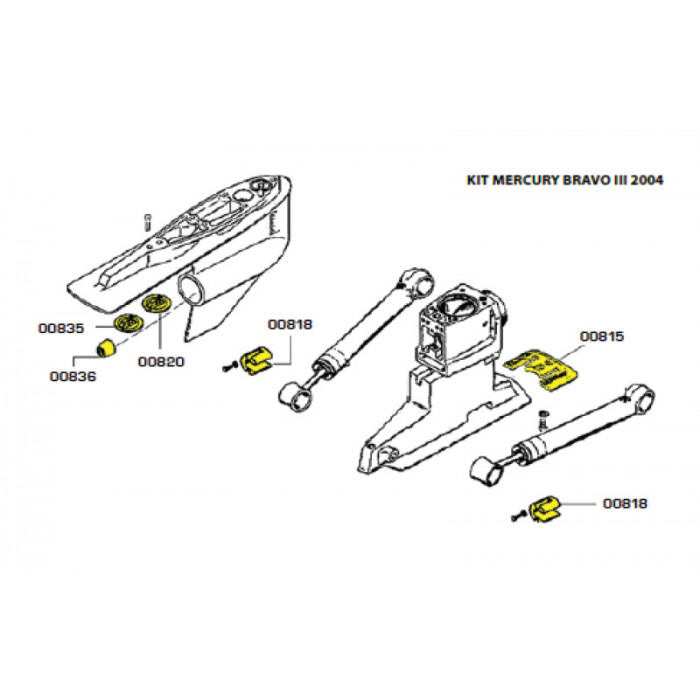 KIT MERCURY BRAVO III 2004

00835

00836

00820

00818

00815

00818