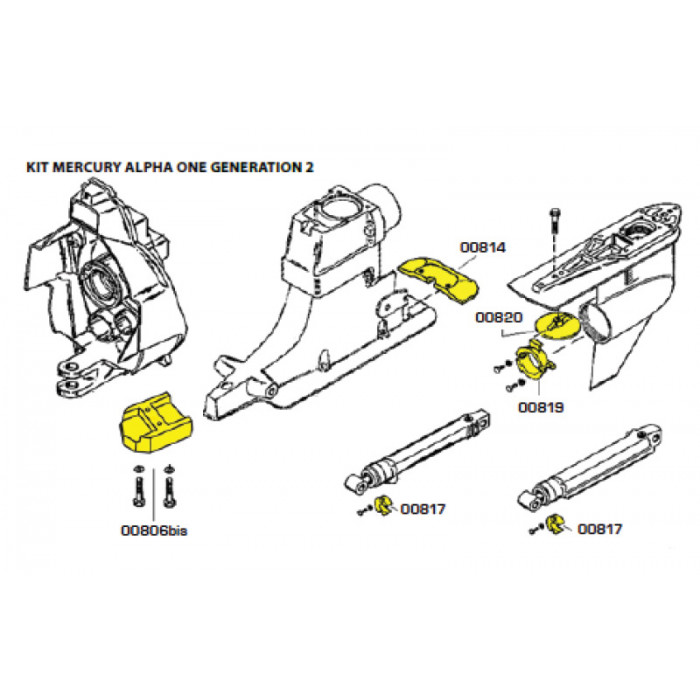 KIT MERCURY ALPHA ONE GENERATION 2

00814

00820

00819

00806bis

00817

00817