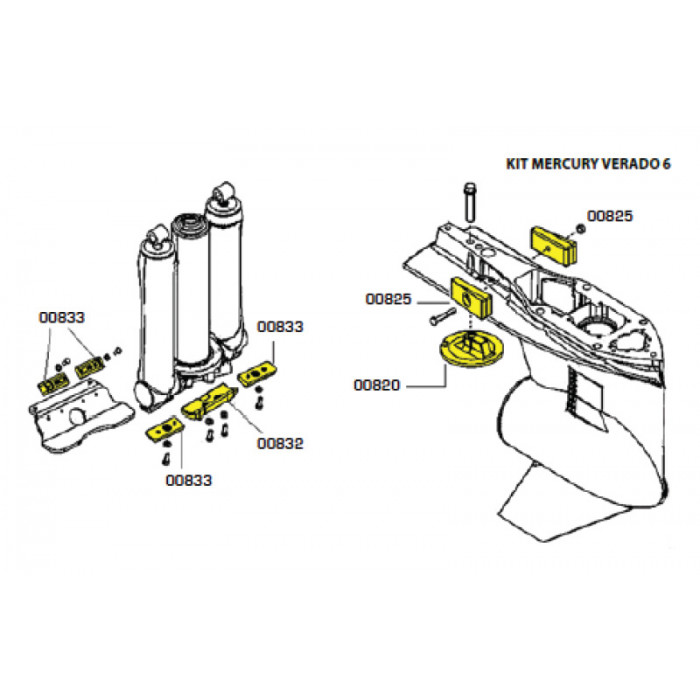 KIT MERCURY VERADO 6

00833

00833

00832

00833

00825

00825

00820