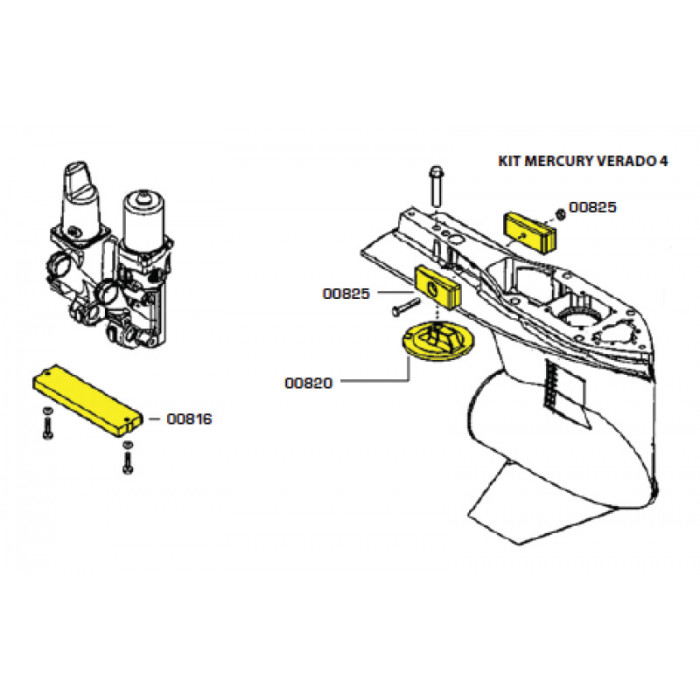 KIT MERCURY VERADO 4

00825

00825

00820

00816