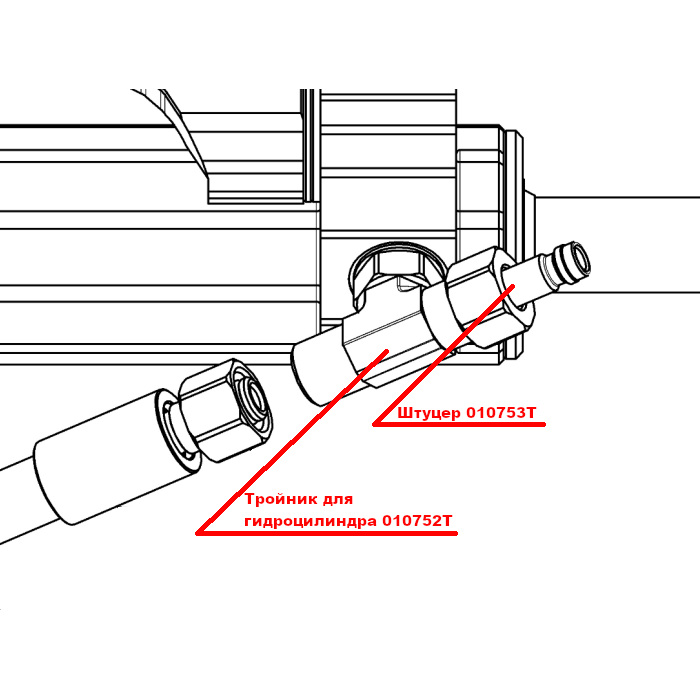 Штуцер 010753Т

Тройник для гидроцилиндра 010752Т