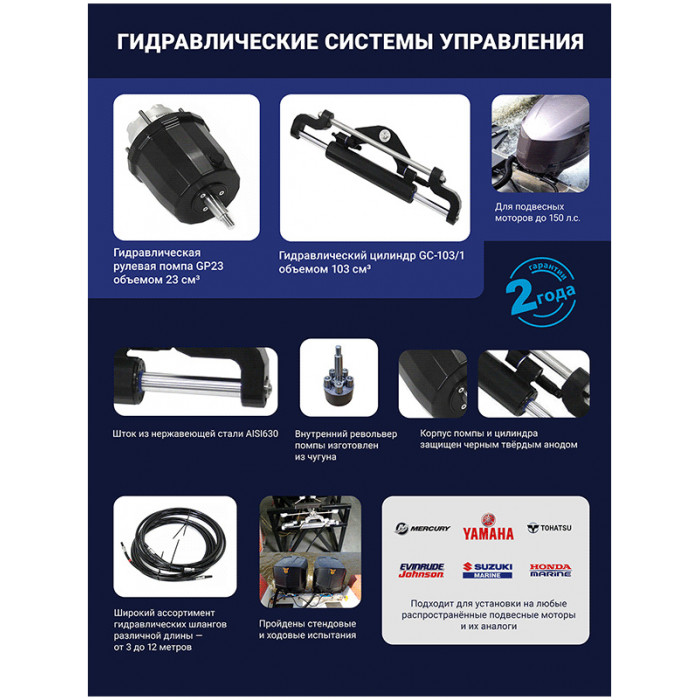 ГИДРАВЛИЧЕСКИЕ СИСТЕМЫ УПРАВЛЕНИЯ

Гидравлическая рулевая помпа GP23 объемом 23 см³

Гидравлический цилиндр GC-103/1 объемом 103 см³

Для подвесных моторов до 150 л.с.

гарантия 2 года

Шток из нержавеющей стали AISI630

Внутренний револьвер помпы изготовлен из чугуна

Корпус помпы и цилиндра защищен черным твёрдым анодом

Широкий ассортимент гидравлических шлангов различной длины — от 3 до 12 метров

Пройдены стендовые и ходовые испытания

MERCURY

YAMAHA

TOHATSU

EVINRUDE Johnson

SUZUKI MARINE

HONDA MARINE

Подходит для установки на любые распространённые подвесные моторы и их аналоги